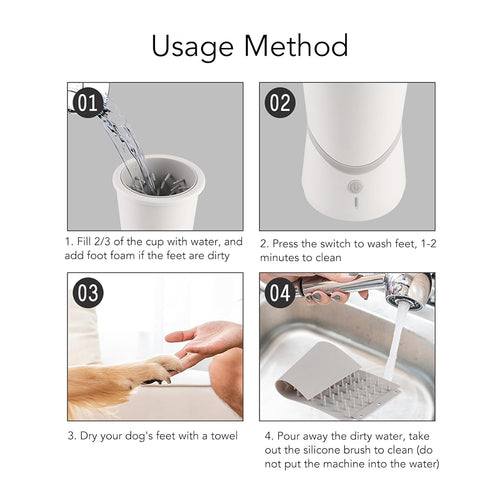 Usage Method

01

1. Fill 2/3 of the cup with water, and add foot foam if the feet are dirty

02

2. Press the switch to wash feet, 1-2 minutes to clean

03

3. Dry your dog's feet with a towel

04

4. Pour away the dirty water, take out the silicone brush to clean (do not put the machine into the water)