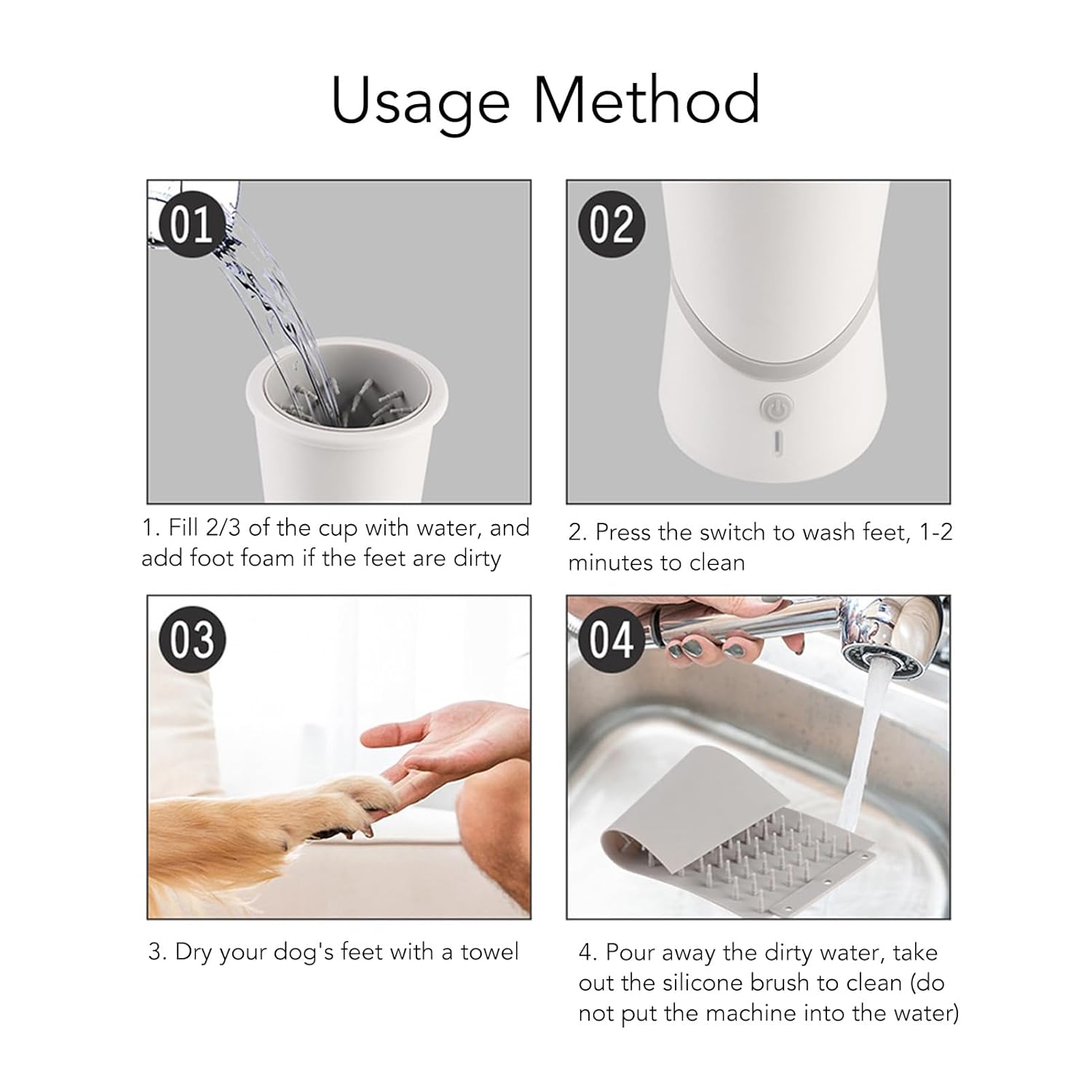 Usage Method

01

1. Fill 2/3 of the cup with water, and add foot foam if the feet are dirty

02

2. Press the switch to wash feet, 1-2 minutes to clean

03

3. Dry your dog's feet with a towel

04

4. Pour away the dirty water, take out the silicone brush to clean (do not put the machine into the water)