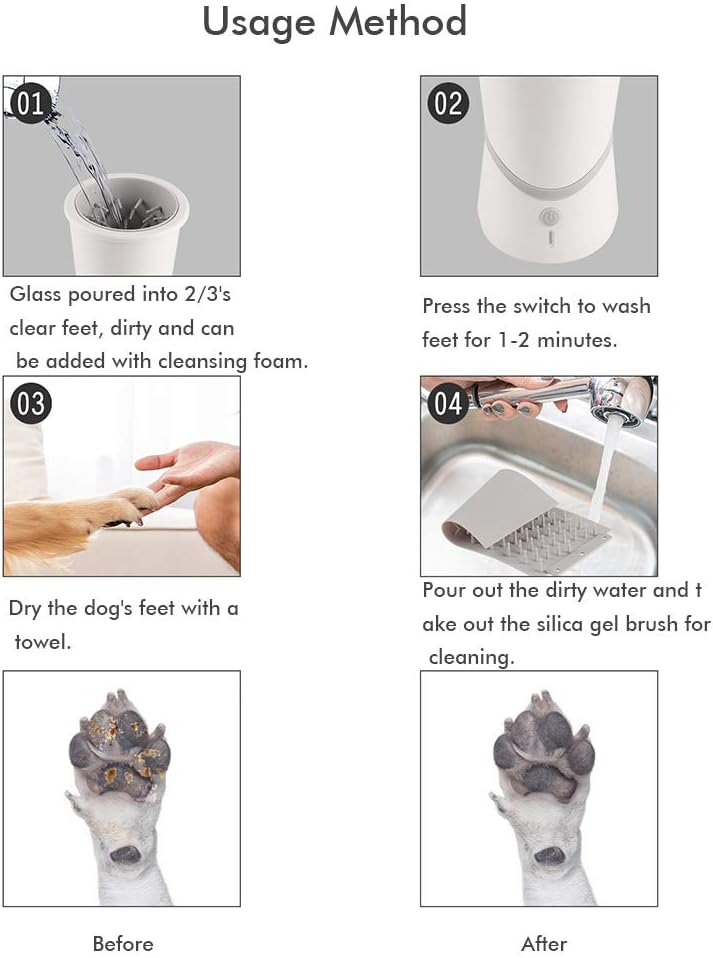 Usage Method

01

Glass poured into 2/3's clear feet, dirty and can be added with cleansing foam.

02

Press the switch to wash feet for 1-2 minutes.

03

Dry the dog's feet with a towel.

04

Pour out the dirty water and t ake out the silica gel brush for cleaning.

Before

After