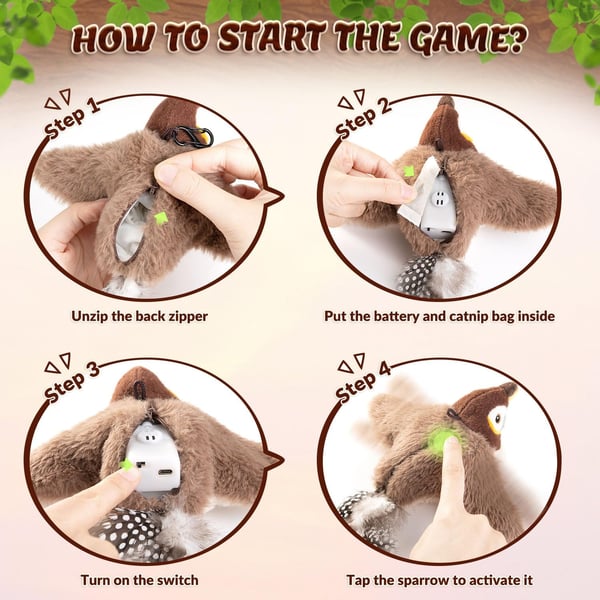 HOW TO START THE GAME?

Step 1

Unzip the back zipper

Step 2

Put the battery and catnip bag inside

Step 3

Turn on the switch

Step 4

Tap the sparrow to activate it